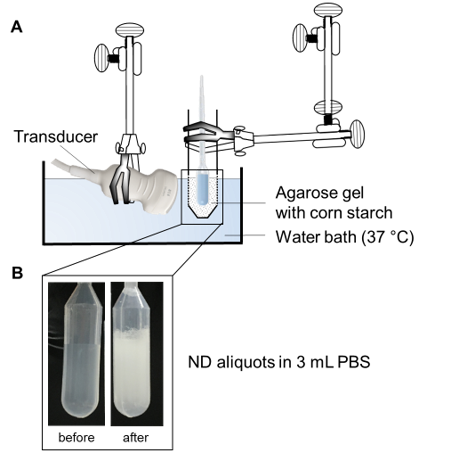 A

Transducer

Agarose gel with corn starch

Water bath (37 °C)

B

ND aliquots in 3 mL PBS

before

after